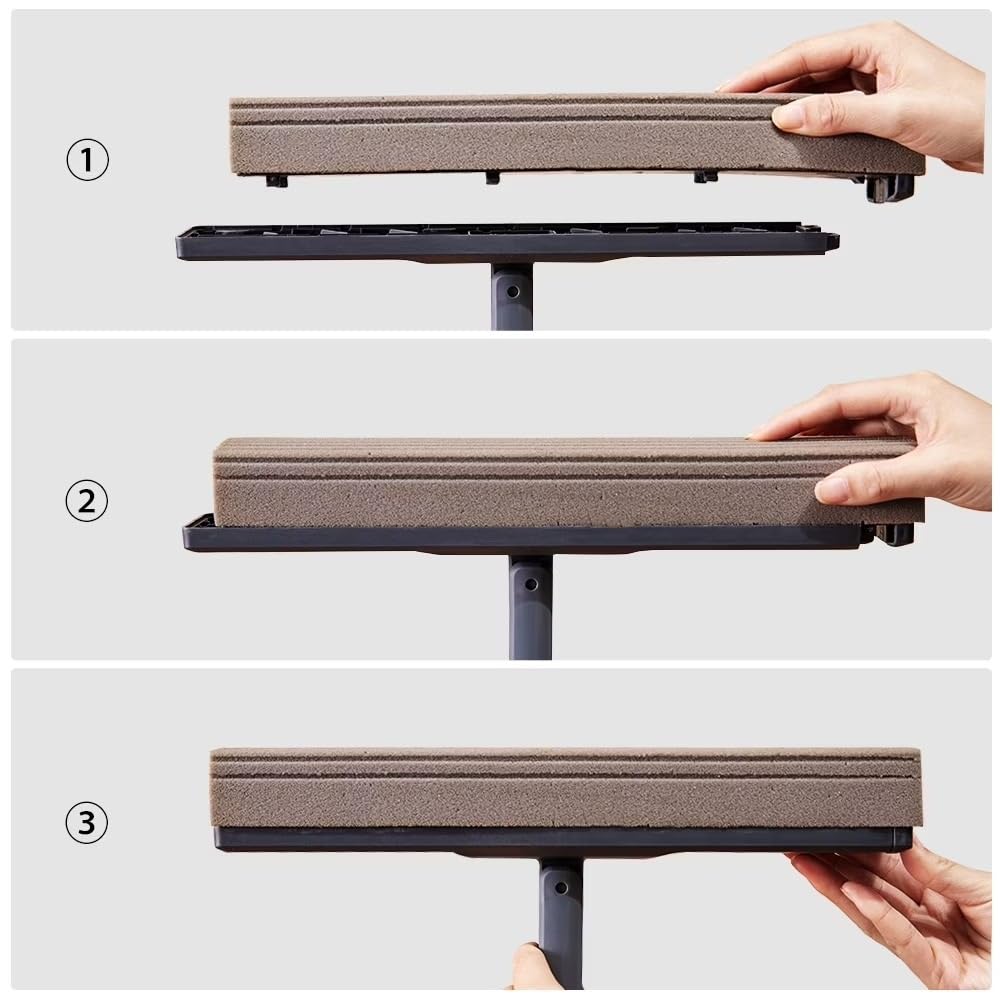 ①

②

③